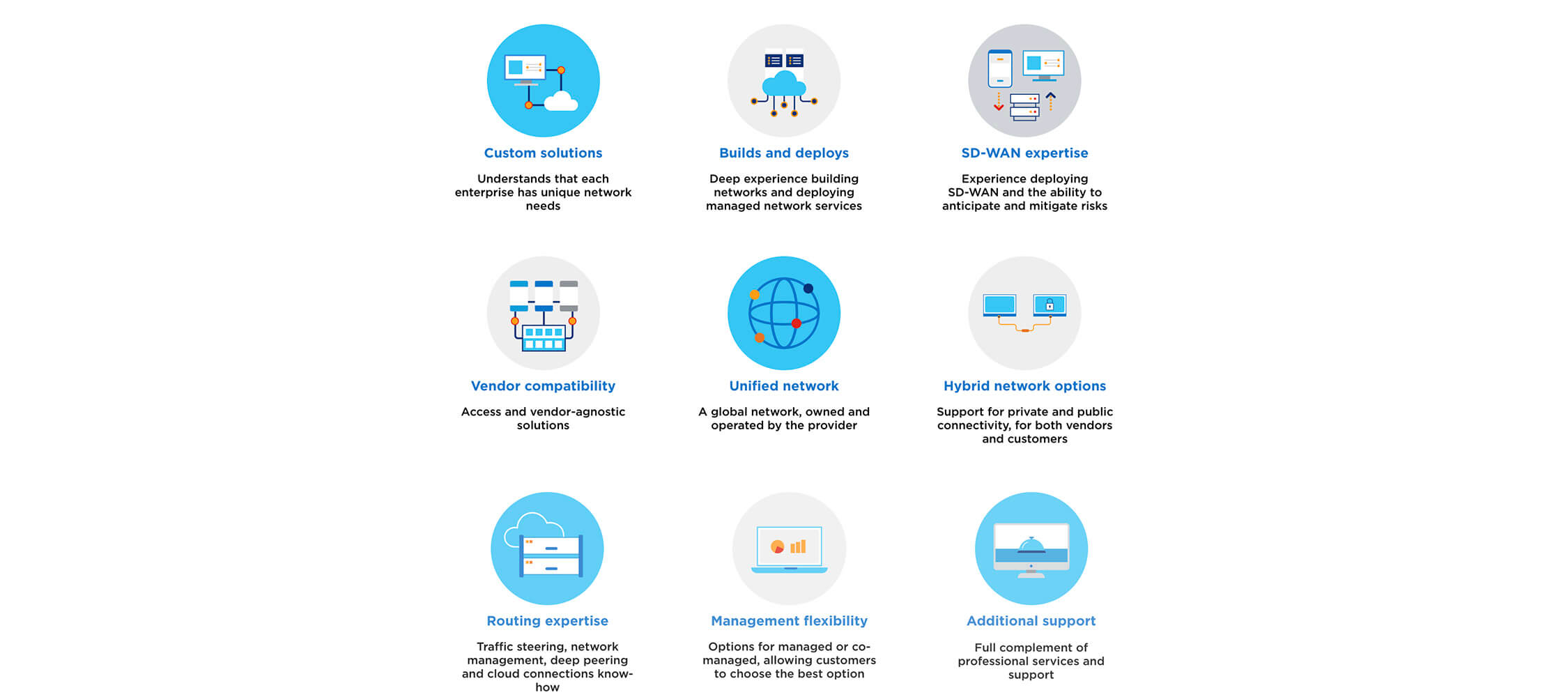 Custom solutions

Understands that each enterprise has unique network needs

Builds and deploys

Deep experience building networks and deploying managed network services

SD-WAN expertise

Experience deploying SD-WAN and the ability to anticipate and mitigate risks

Vendor compatibility

Access and vendor-agnostic solutions

Unified network

A global network, owned and operated by the provider

Hybrid network options

Support for private and public connectivity, for both vendors and customers

Routing expertise

Traffic steering, network management, deep peering and cloud connections know-how

Management flexibility

Options for managed or co-managed, allowing customers to choose the best option

Additional support

Full complement of professional services and support