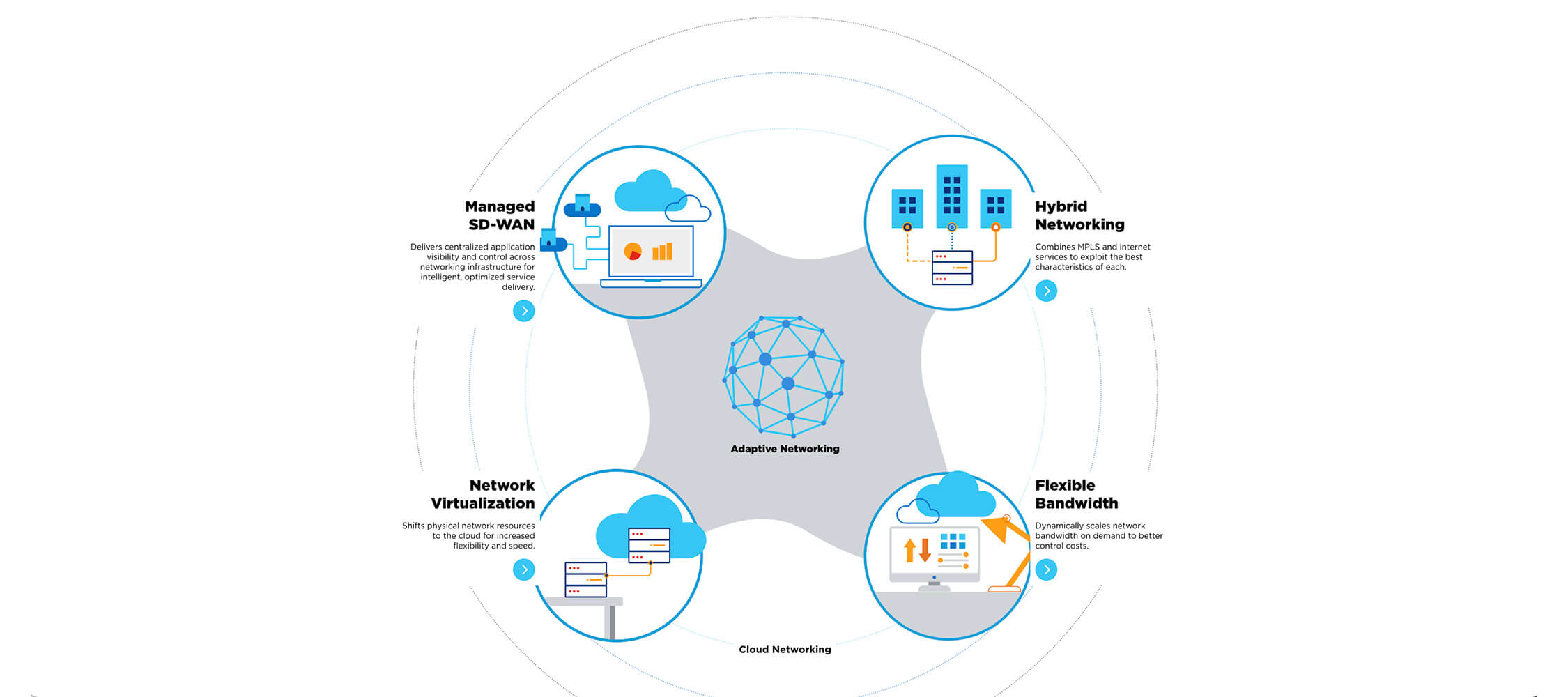 Managed SD-WAN

Delivers centralized application visibility and control across networking infrastructure for intelligent, optimized service delivery.

Hybrid Networking

Combines MPLS and internet services to exploit the best characteristics of each.

Adaptive Networking

Network Virtualization

Shifts physical network resources to the cloud for increased flexibility and speed.

Flexible Bandwidth

Dynamically scales network bandwidth on demand to better control costs.

Cloud Networking